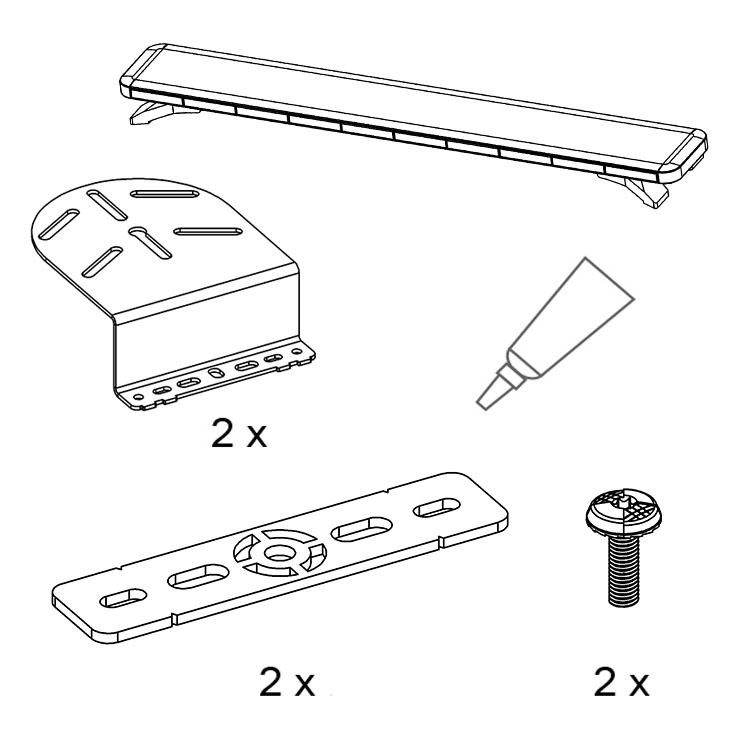 2 x

2 x

2 x